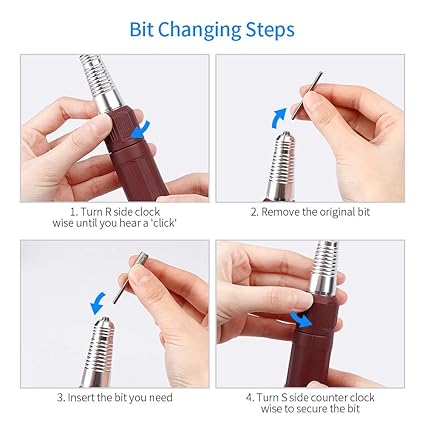 Bit Changing Steps

1. Turn R side clock wise until you hear a 'click'

2. Remove the original bit

3. Insert the bit you need

4. Turn S side counter clock wise to secure the bit